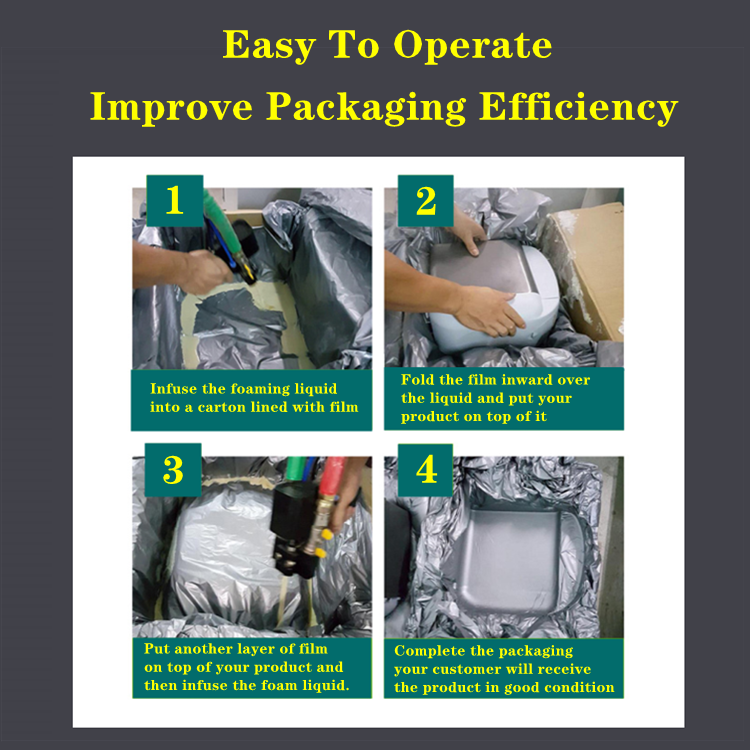 Easy To Operate
Improve Packaging Efficiency

1

Infuse the foaming liquid into a carton lined with film

2

Fold the film inward over the liquid and put your product on top of it

3

Put another layer of film on top of your product and then infuse the foam liquid.

4

Complete the packaging your customer will receive the product in good condition